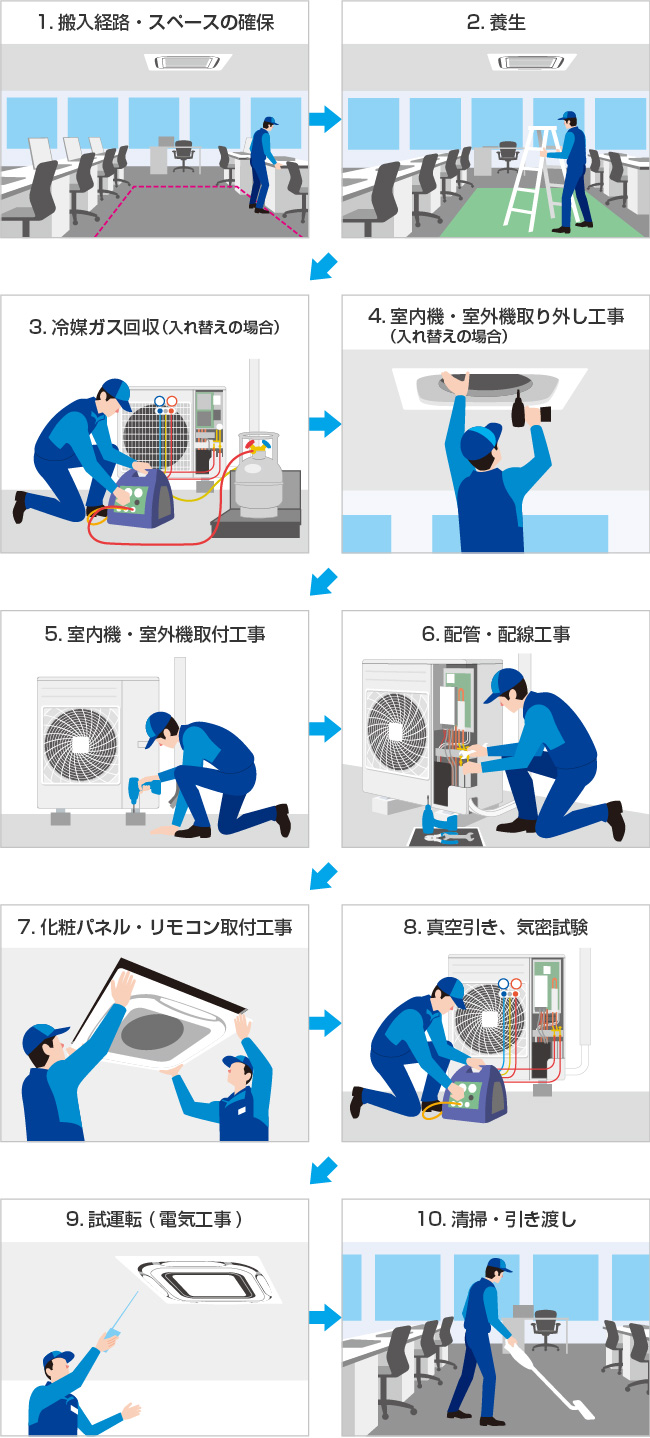 1. 搬入経路・スペースの確保

2. 養生

3. 冷媒ガス回収（入れ替えの場合）

4. 室内機・室外機取り外し工事（入れ替えの場合）

5. 室内機・室外機取付工事

6. 配管・配線工事

7. 化粧パネル・リモコン取付工事

8. 真空引き、気密試験

9. 試運転（電気工事）

10. 清掃・引き渡し