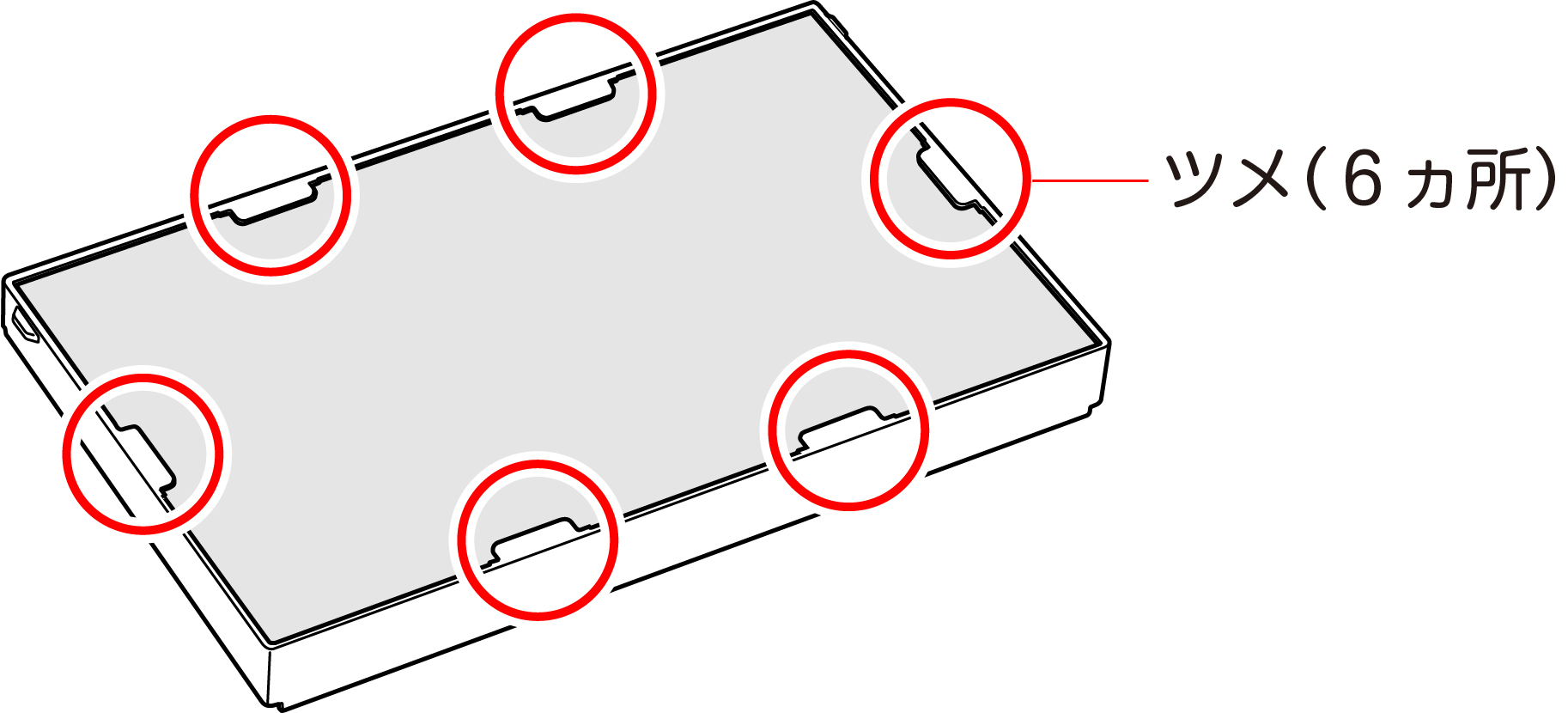 ツメ（6ヵ所）