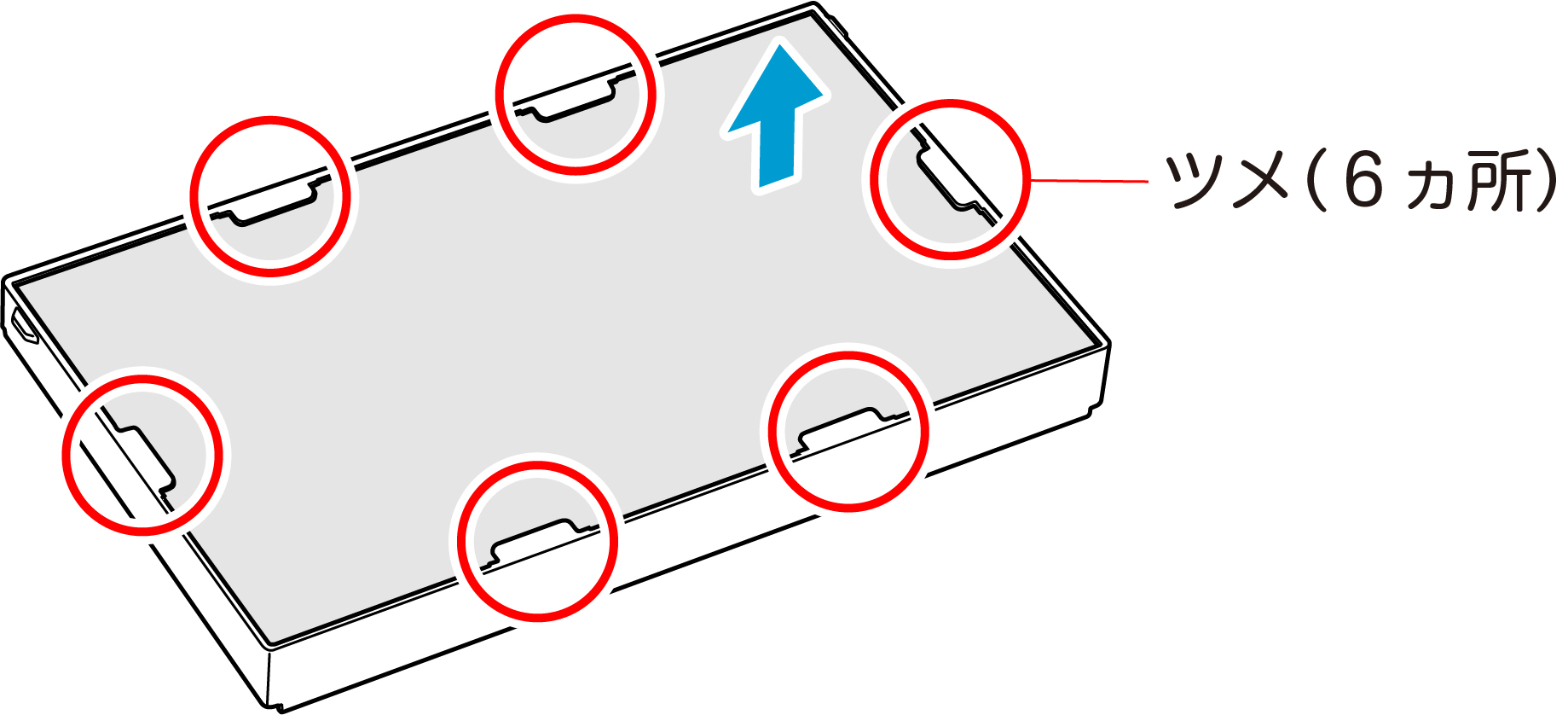 ツメ(6ヵ所)