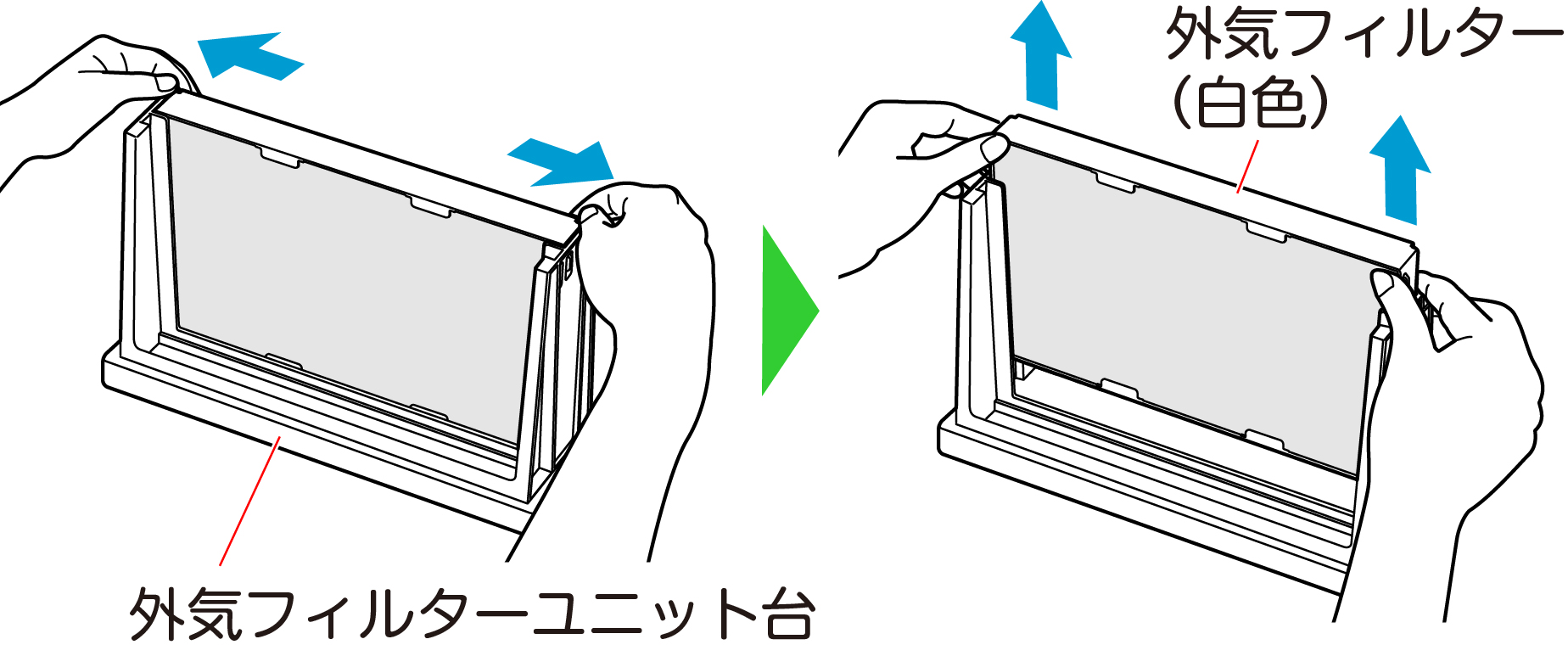 外気フィルター
(白色)

外気フィルターユニット台