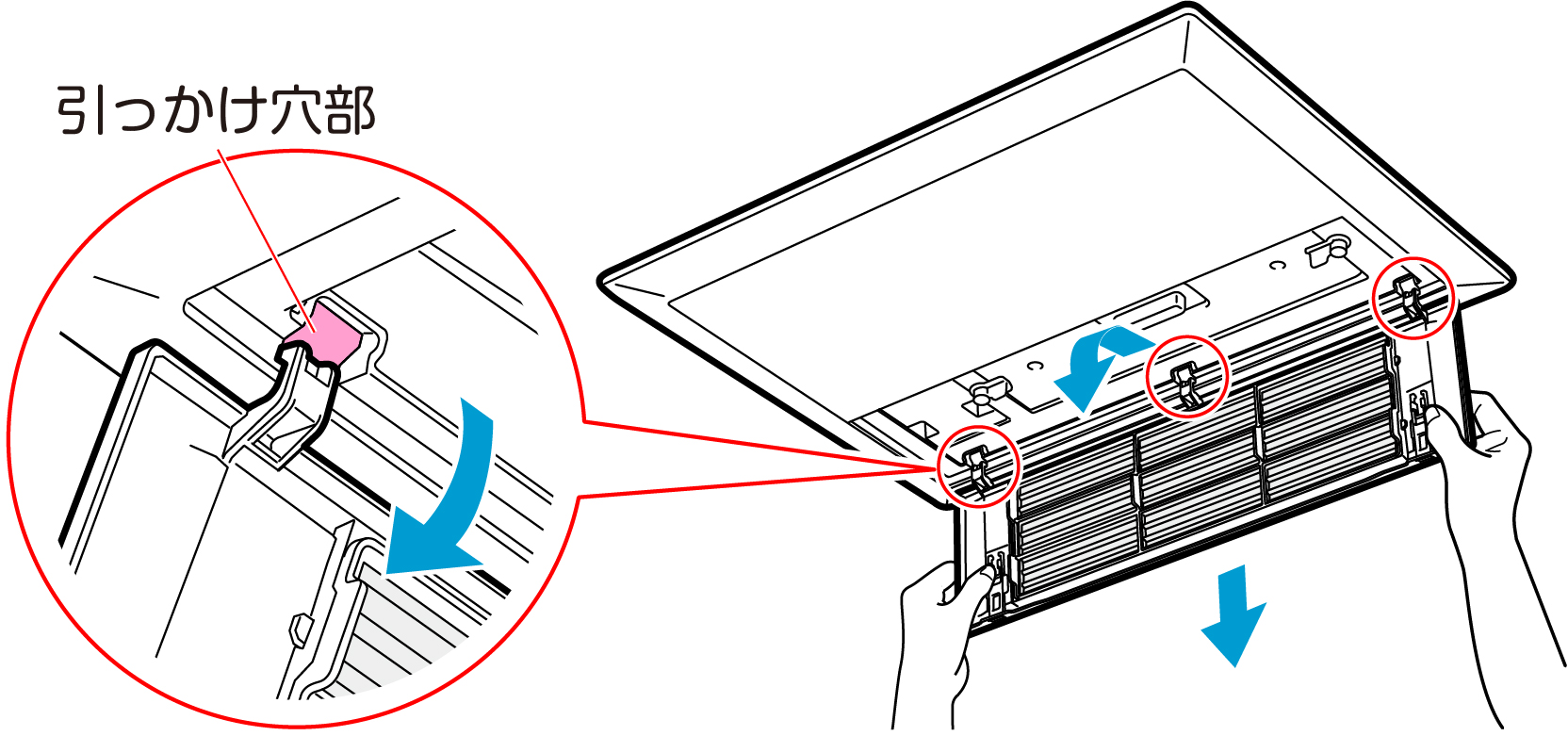 引っかけ穴部