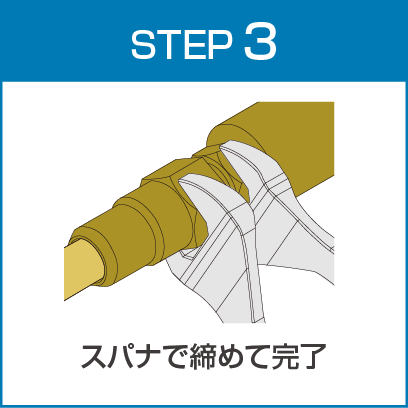 STEP 3

スパナで締めて完了