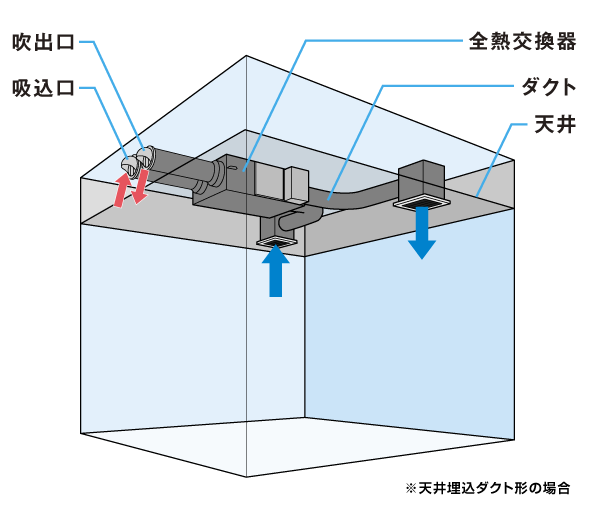 吹出口
吸込口
全熱交換器
ダクト
天井
※天井埋込ダクト形の場合