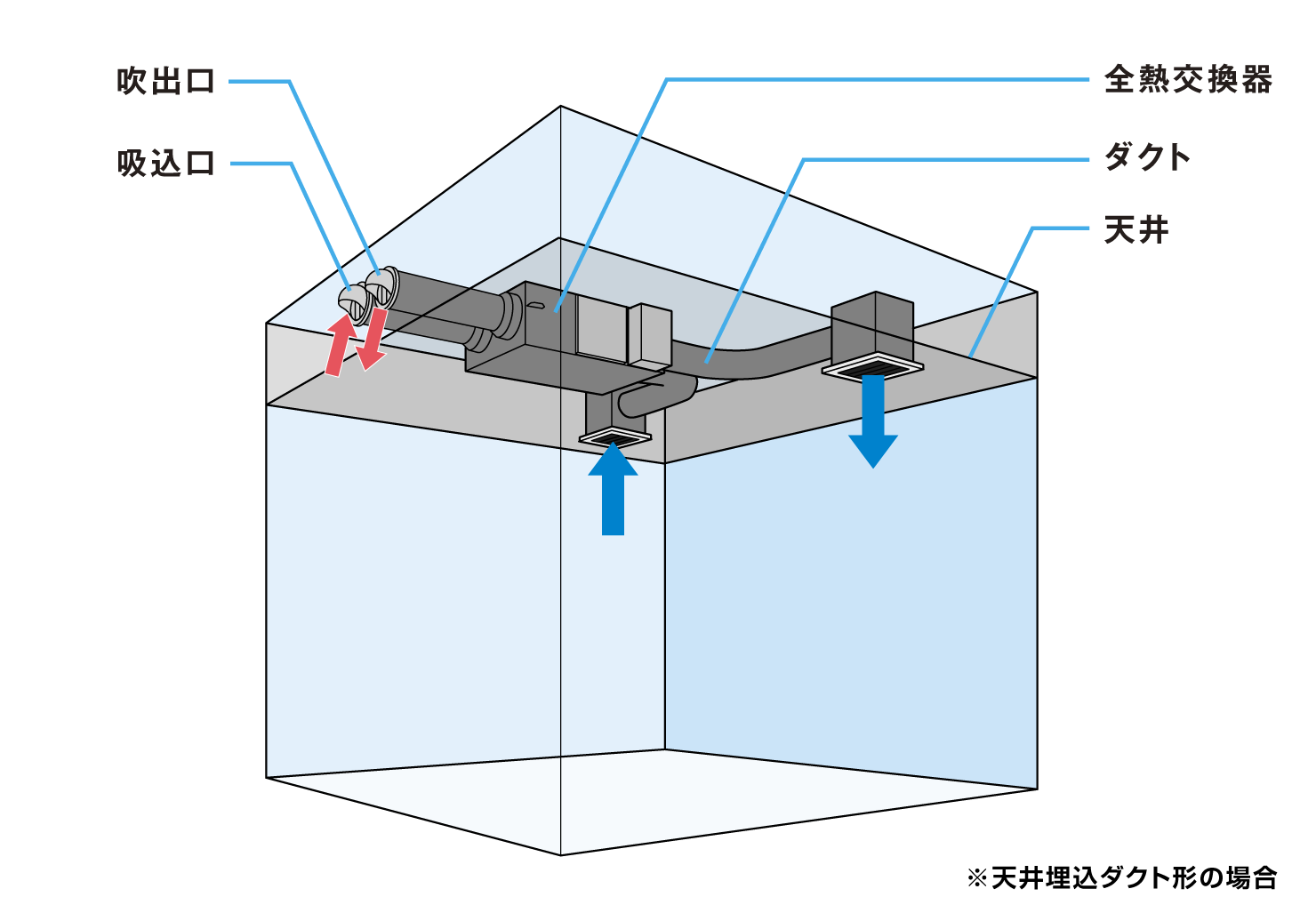 吹出口

吸込口

全熱交換器

ダクト

天井

※天井埋込ダクト形の場合