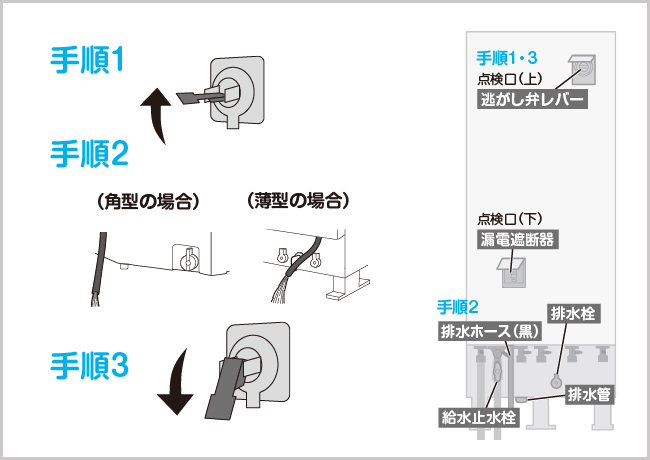 手順1

手順2

（角型の場合）

（薄型の場合）

手順3

手順1・3

点検口（上）

逃がし弁レバー

点検口（下）

漏電遮断器

手順2

排水ホース（黒）

排水栓

排水管

給水止水栓