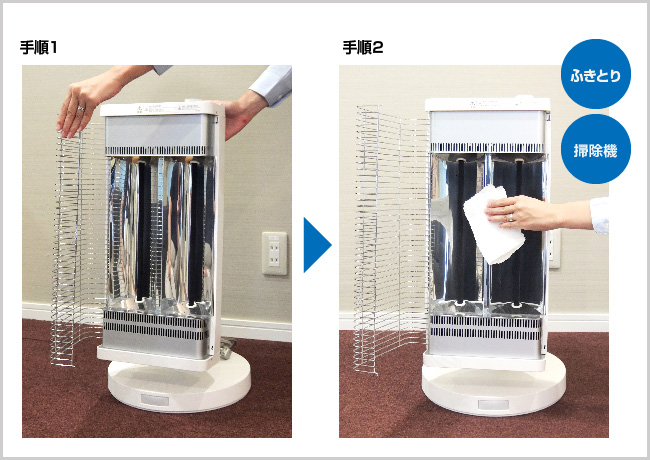 手順1

手順2

ふきとり

掃除機